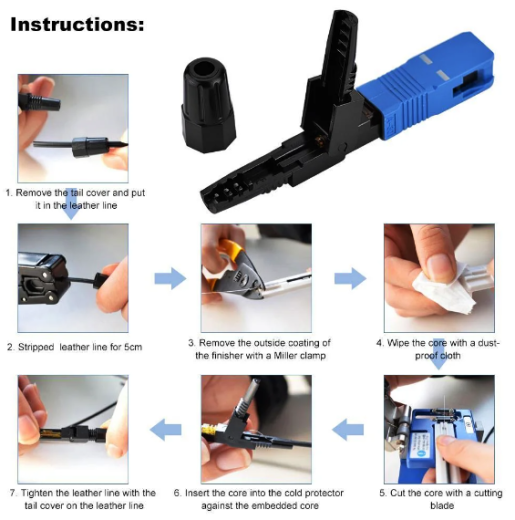 Instructions:

1. Remove the tail cover and put it in the leather line

2. Stripped leather line for 5cm

3. Remove the outside coating of the finisher with a Miller clamp

4. Wipe the core with a dust-proof cloth

5. Cut the core with a cutting blade

6. Insert the core into the cold protector against the embedded core

7. Tighten the leather line with the tail cover on the leather line